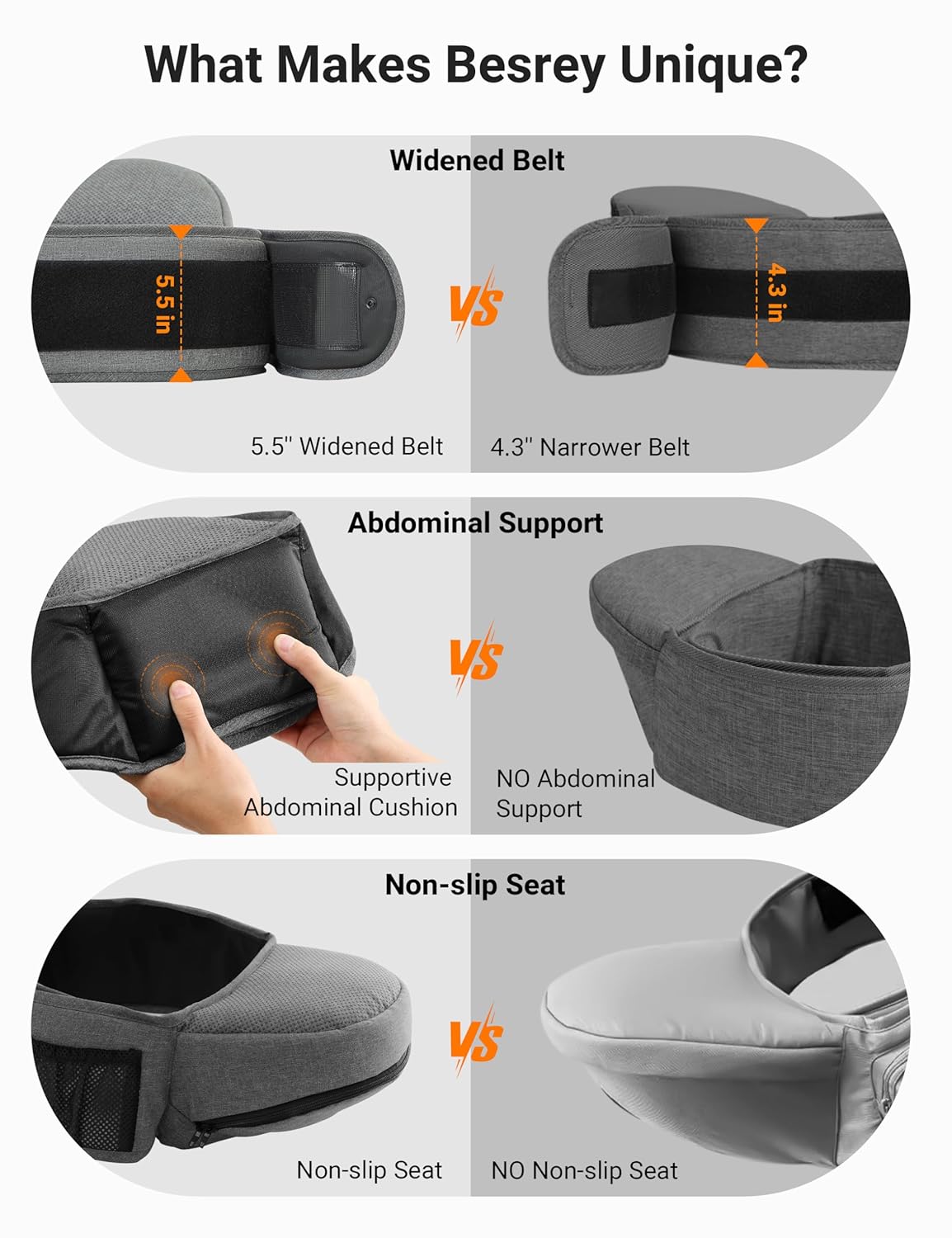 What Makes Besrey Unique?

Widened Belt

5.5 in

VS

4.3 in

5.5'' Widened Belt

4.3'' Narrower Belt

Abdominal Support

VS

Supportive Abdominal Cushion

NO Abdominal Support

Non-slip Seat

VS

Non-slip Seat

NO Non-slip Seat