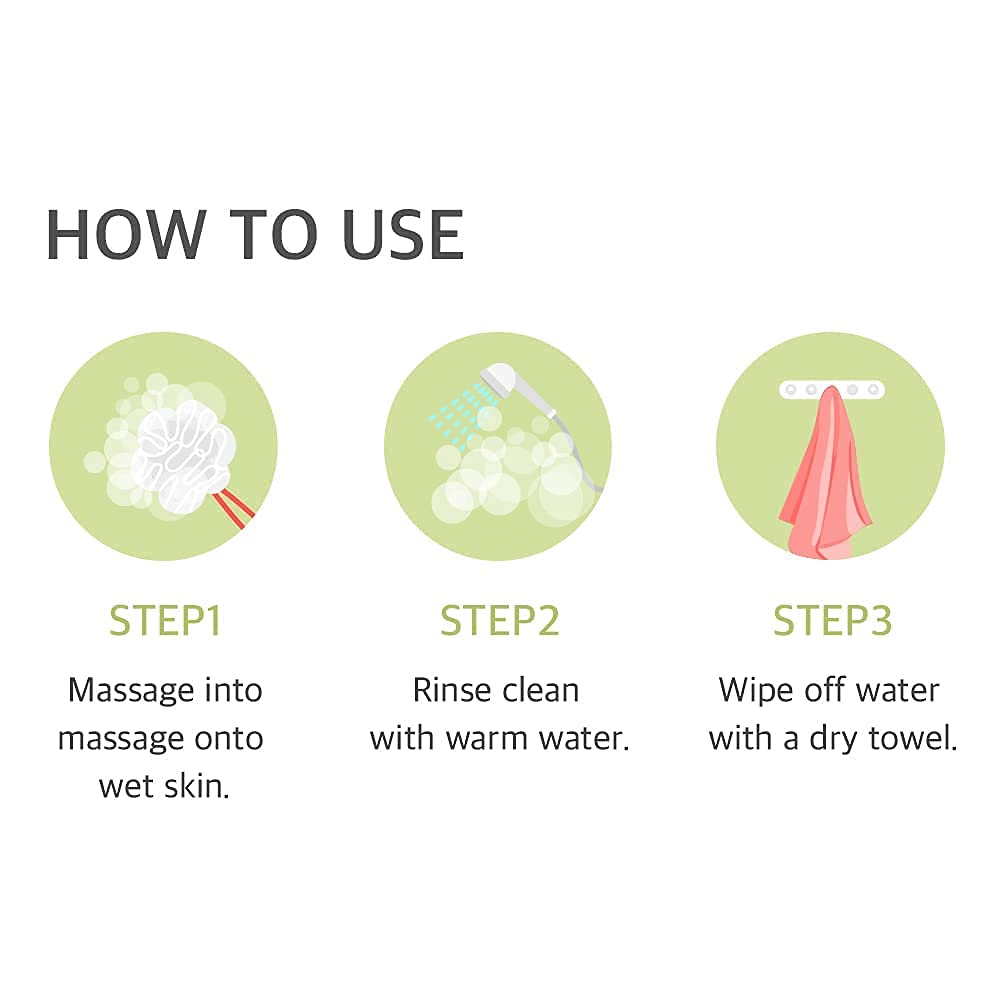 HOW TO USE

STEP1

Massage into massage onto wet skin.

STEP2

Rinse clean with warm water.

STEP3

Wipe off water with a dry towel.