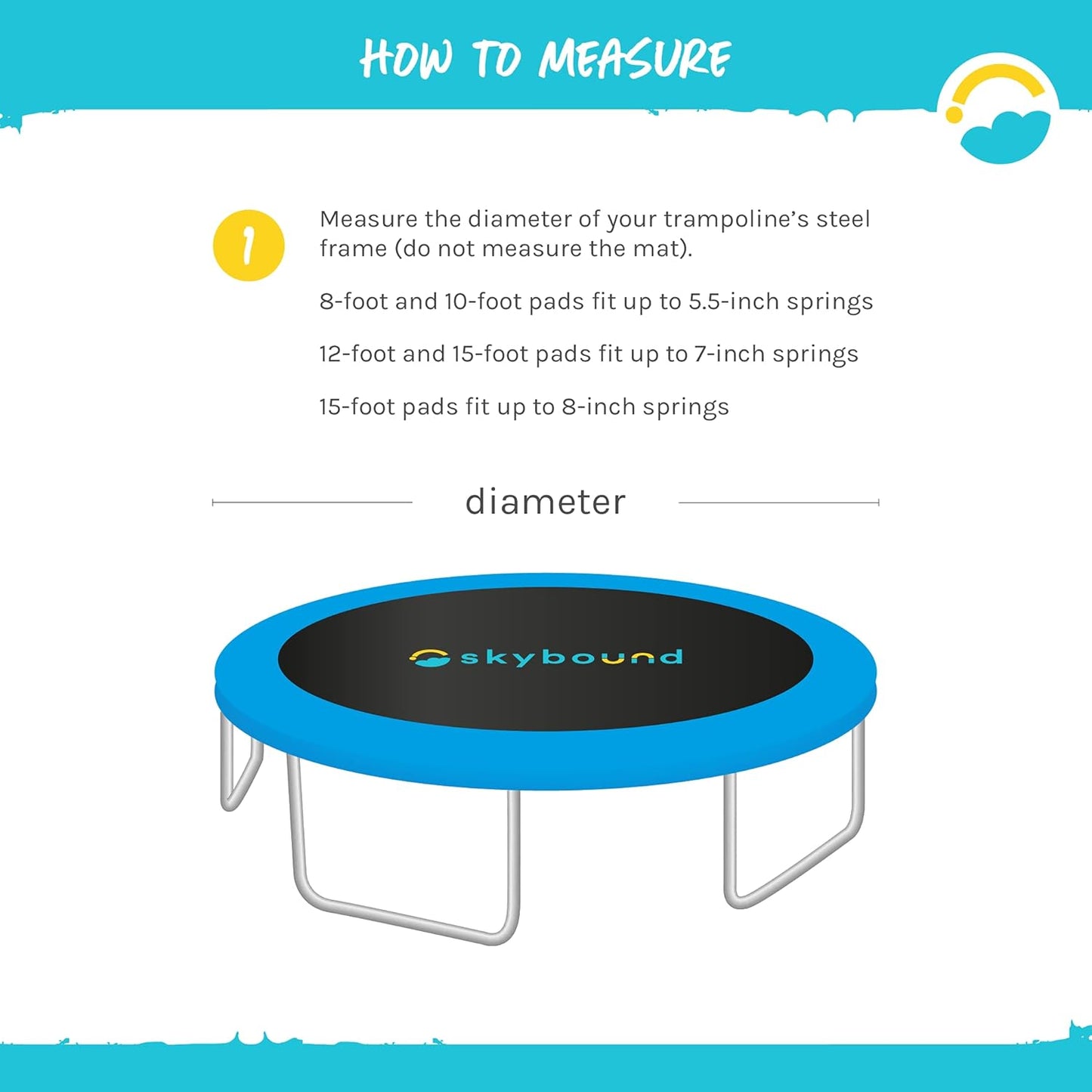 HOW TO MEASURE

1

Measure the diameter of your trampoline's steel frame (do not measure the mat).

8-foot and 10-foot pads fit up to 5.5-inch springs

12-foot and 15-foot pads fit up to 7-inch springs

15-foot pads fit up to 8-inch springs

diameter

skybound