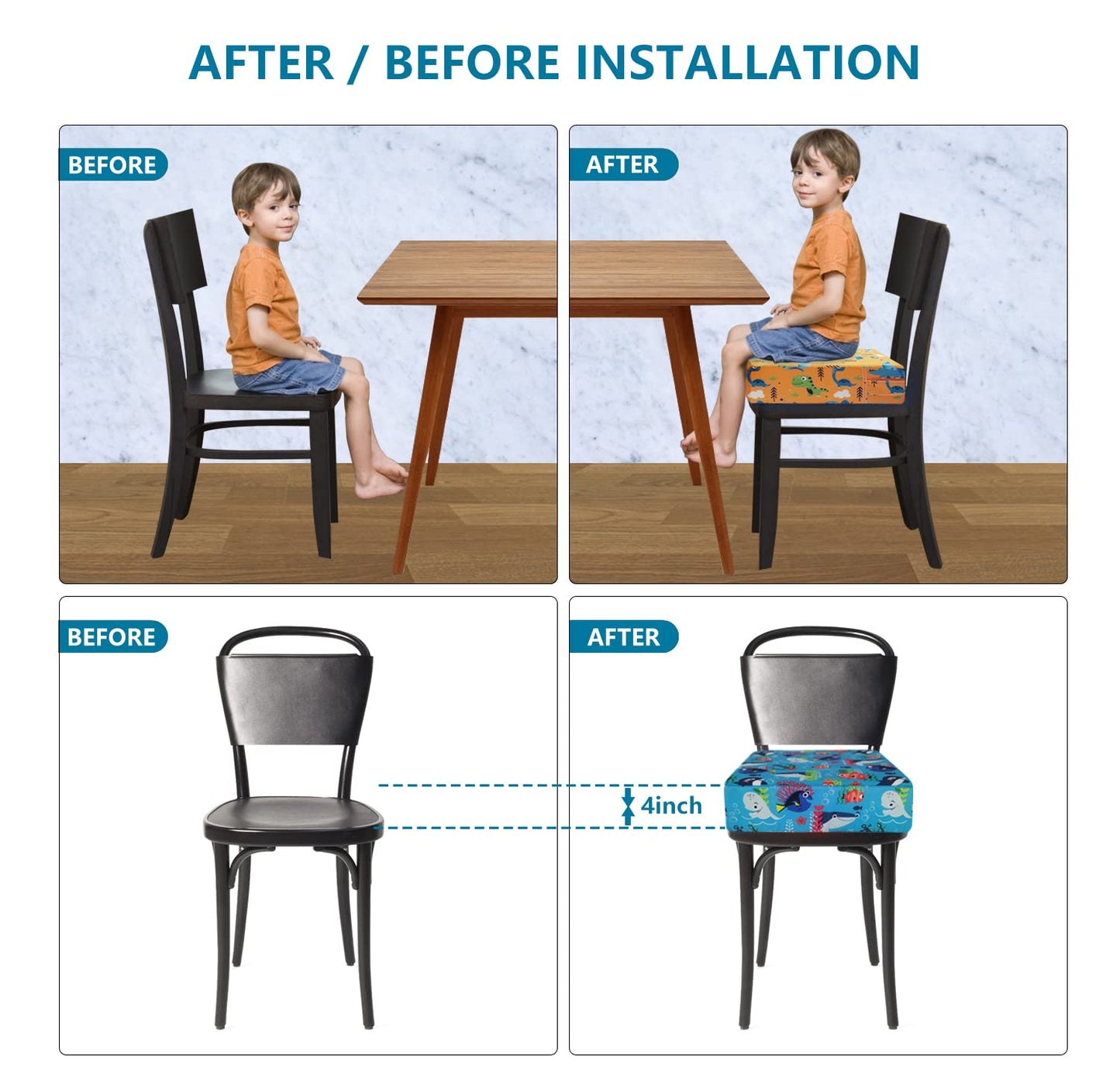 AFTER / BEFORE INSTALLATION

BEFORE

AFTER

BEFORE

AFTER

4inch