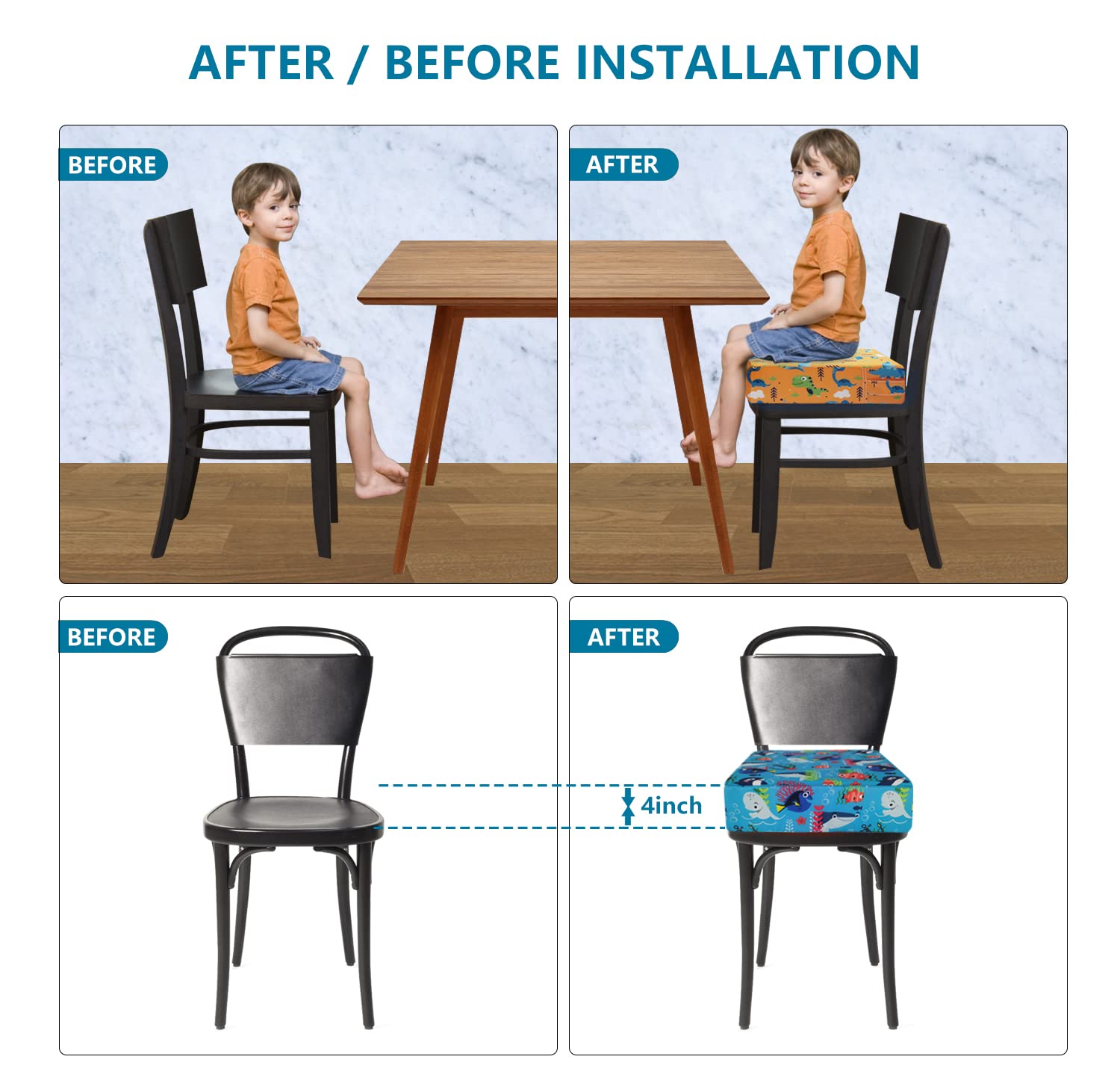 AFTER / BEFORE INSTALLATION

BEFORE

AFTER

BEFORE

AFTER

4inch