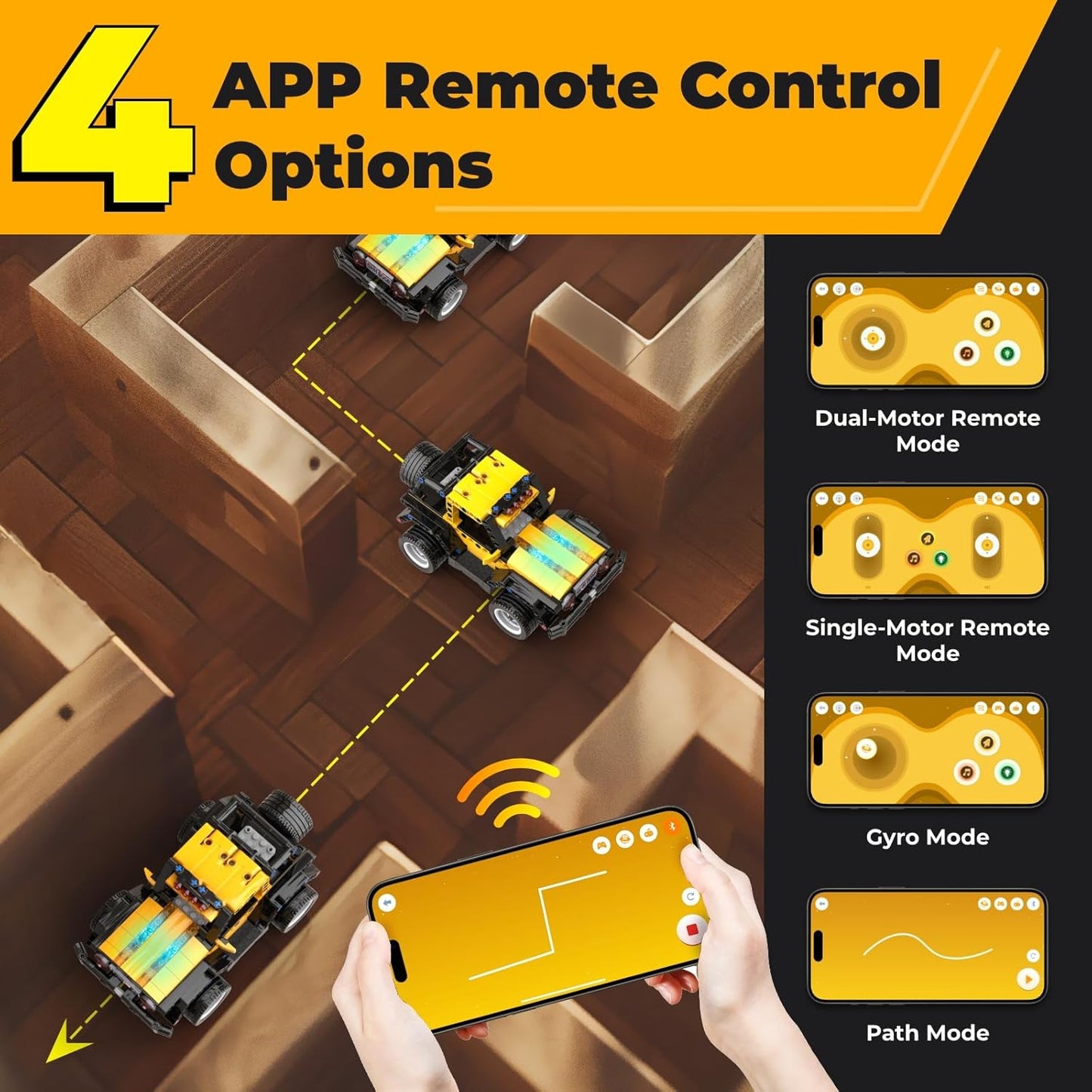 4 APP Remote Control Options

Dual-Motor Remote Mode

Single-Motor Remote Mode

Gyro Mode

Path Mode