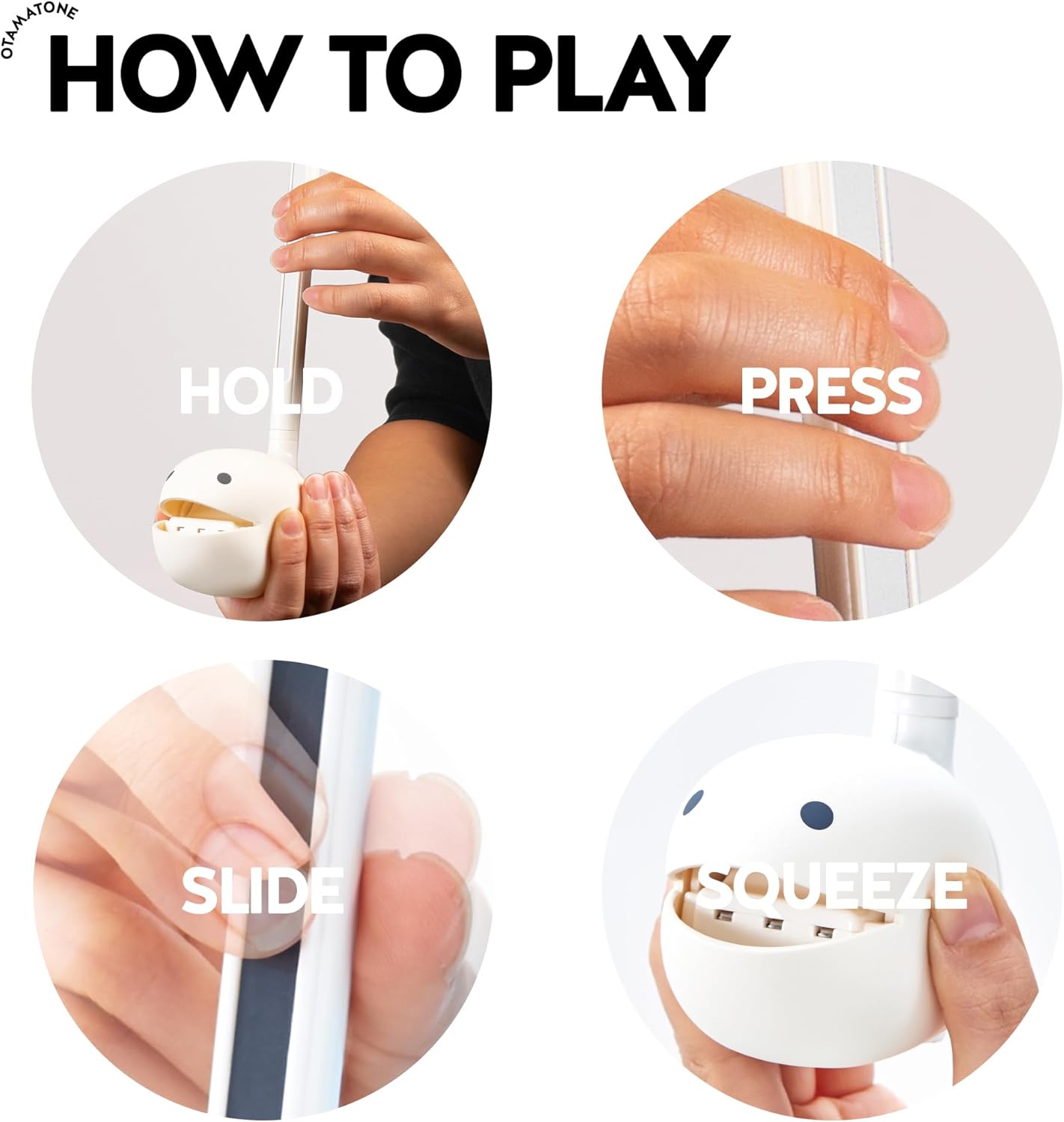 OTAMATONE

HOW TO PLAY

HOLD

PRESS

SLIDE

SQUEEZE