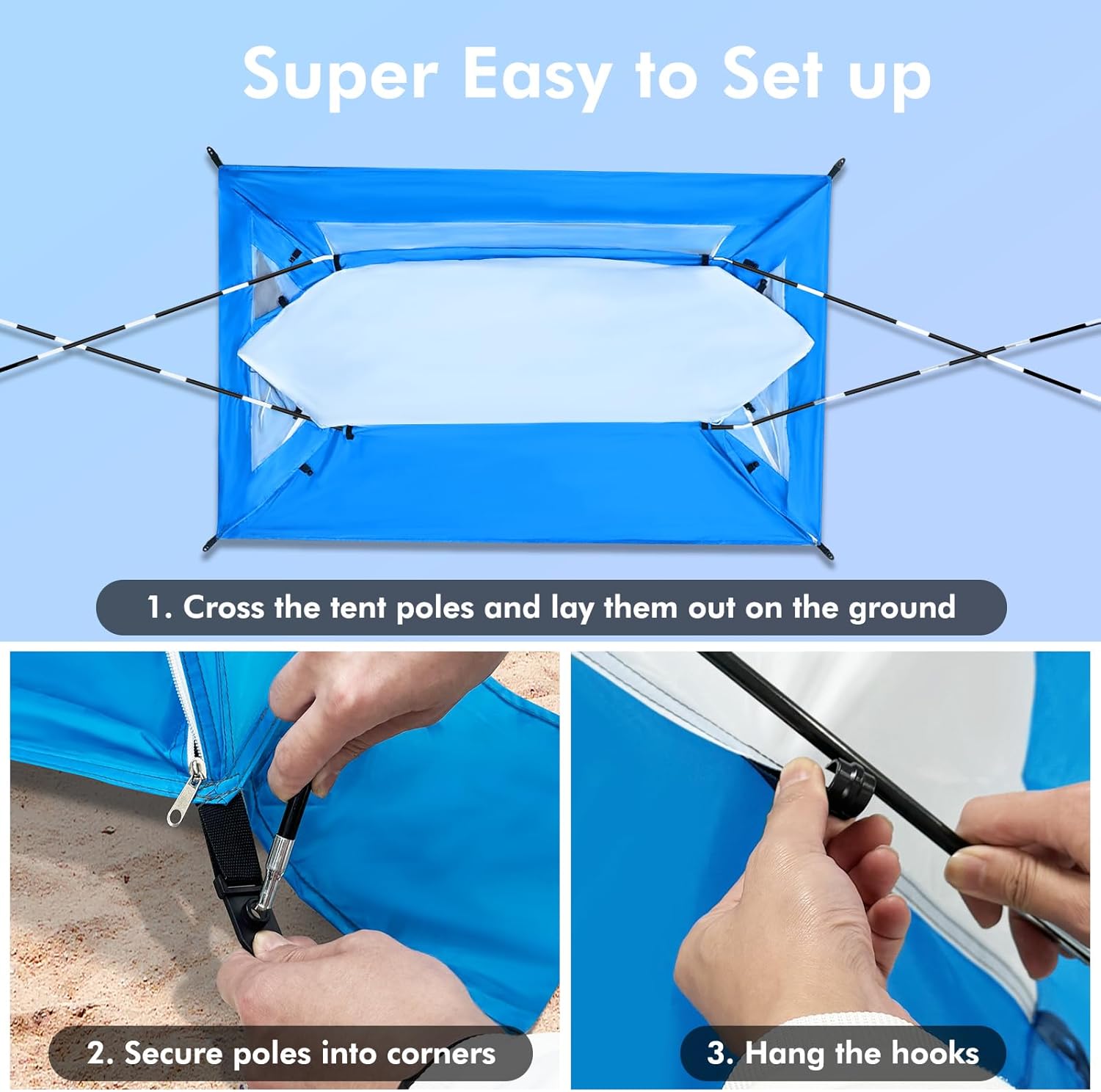 Super Easy to Set up

1. Cross the tent poles and lay them out on the ground

2. Secure poles into corners

3. Hang the hooks