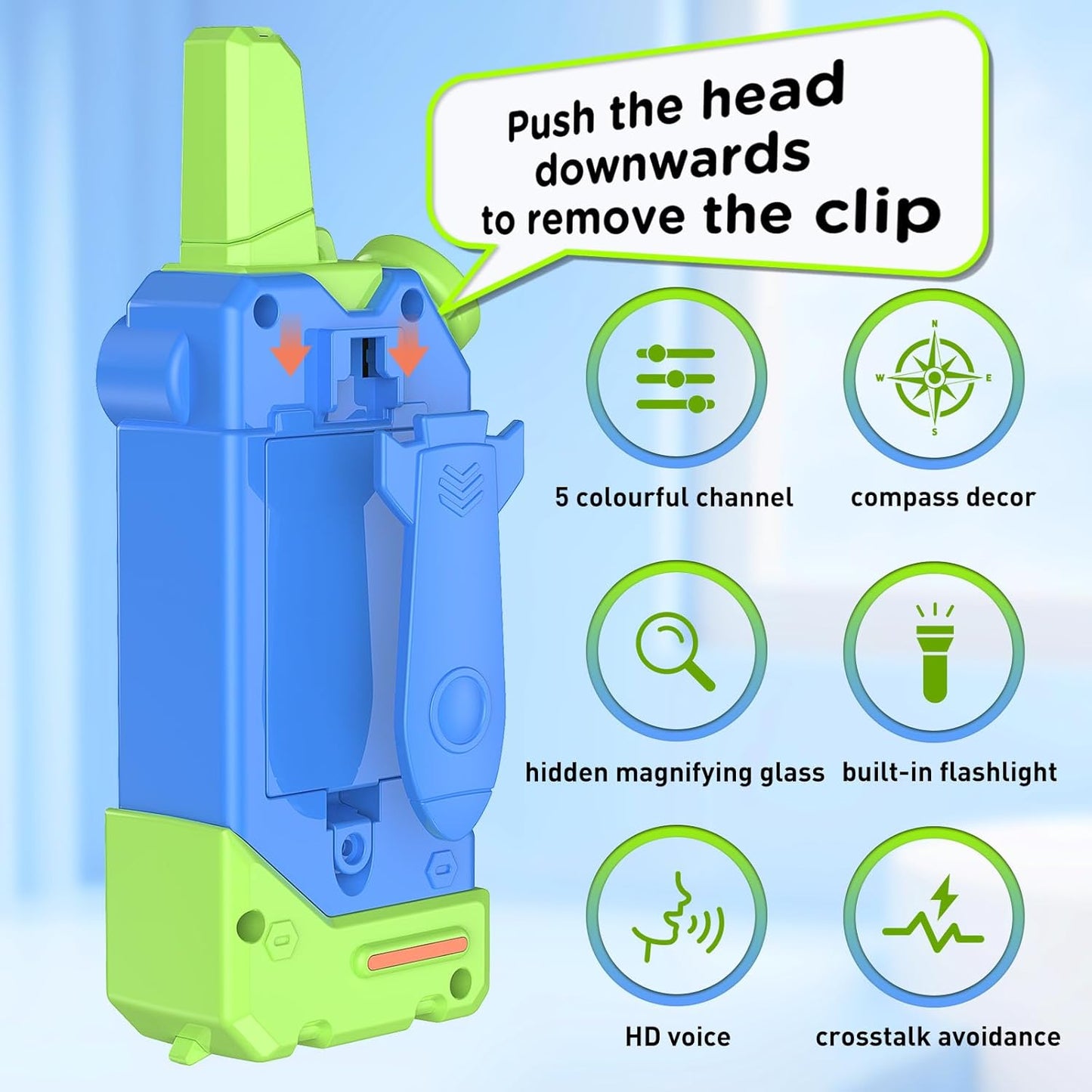 Push the head downwards to remove the clip

N
W
E
S

5 colourful channel

compass decor

hidden magnifying glass

built-in flashlight

HD voice

crosstalk avoidance