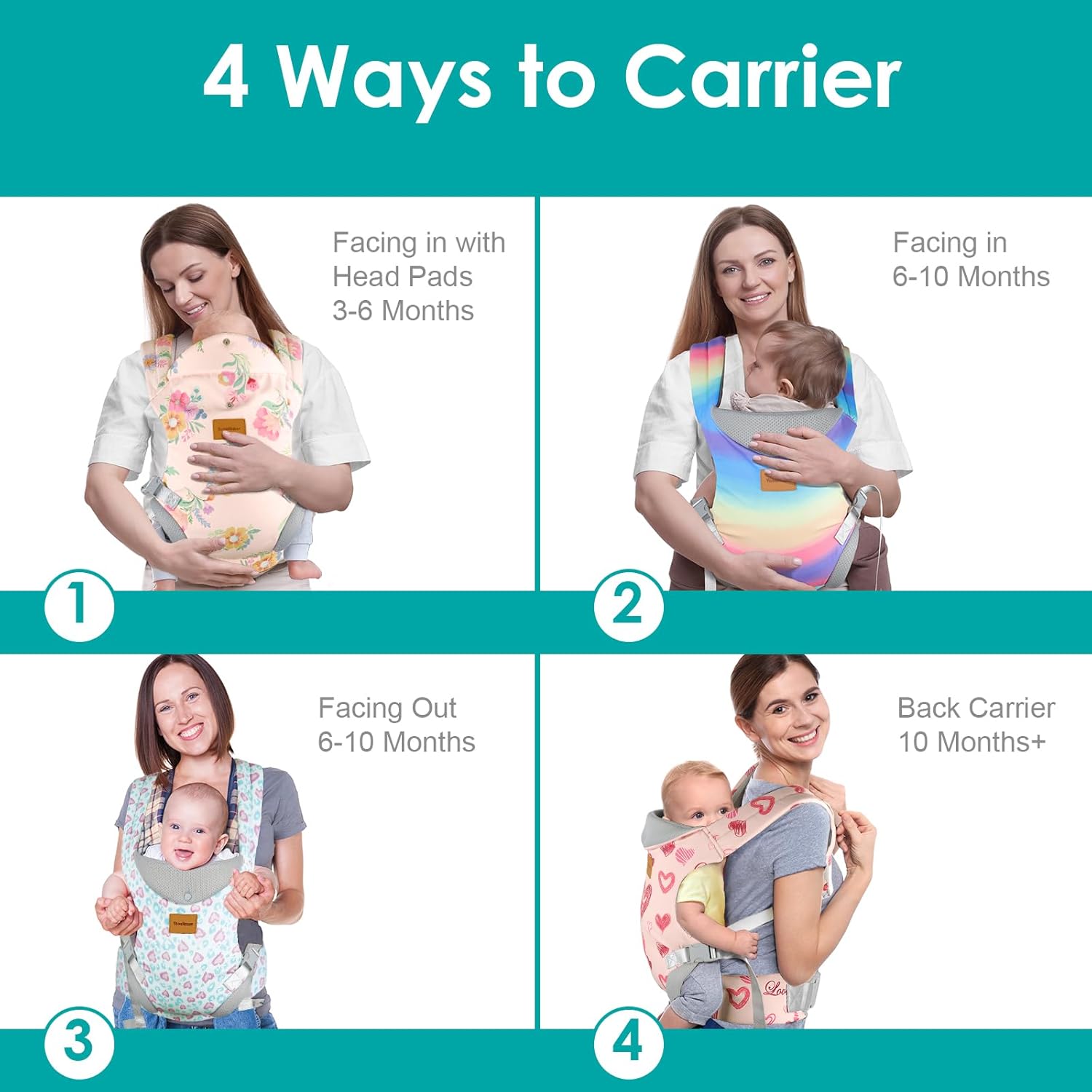 4 Ways to Carrier

Facing in with
Head Pads
3-6 Months

1

Facing in
6-10 Months

2

Facing Out
6-10 Months

3

Back Carrier
10 Months+

4