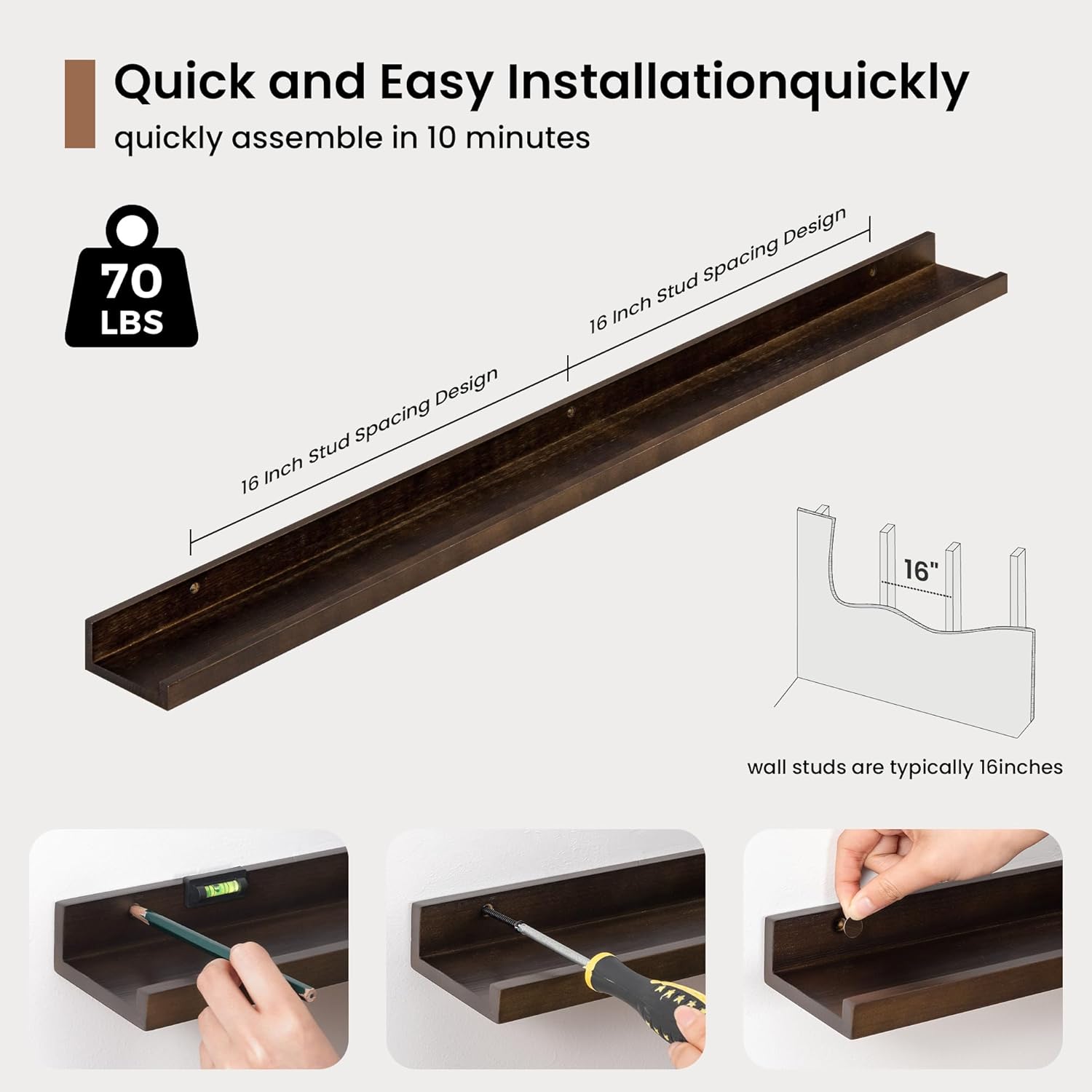 Quick and Easy Installationquickly

quickly assemble in 10 minutes

70 LBS

16 Inch Stud Spacing Design

16 Inch Stud Spacing Design

16"

wall studs are typically 16inches