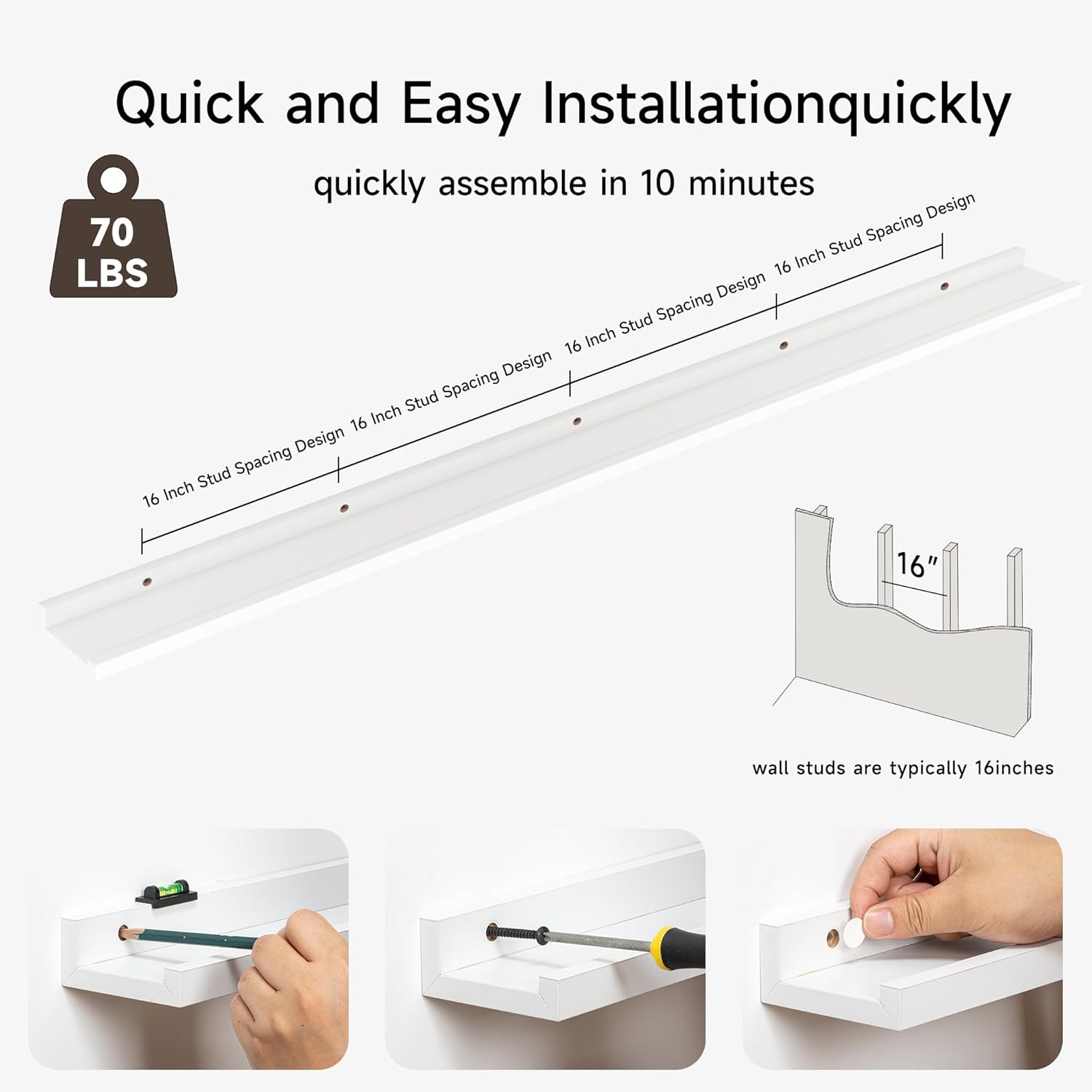 Quick and Easy Installationquickly

quickly assemble in 10 minutes

70 LBS

16 Inch Stud Spacing Design

16 Inch Stud Spacing Design

16 Inch Stud Spacing Design

16 Inch Stud Spacing Design

16"

wall studs are typically 16inches