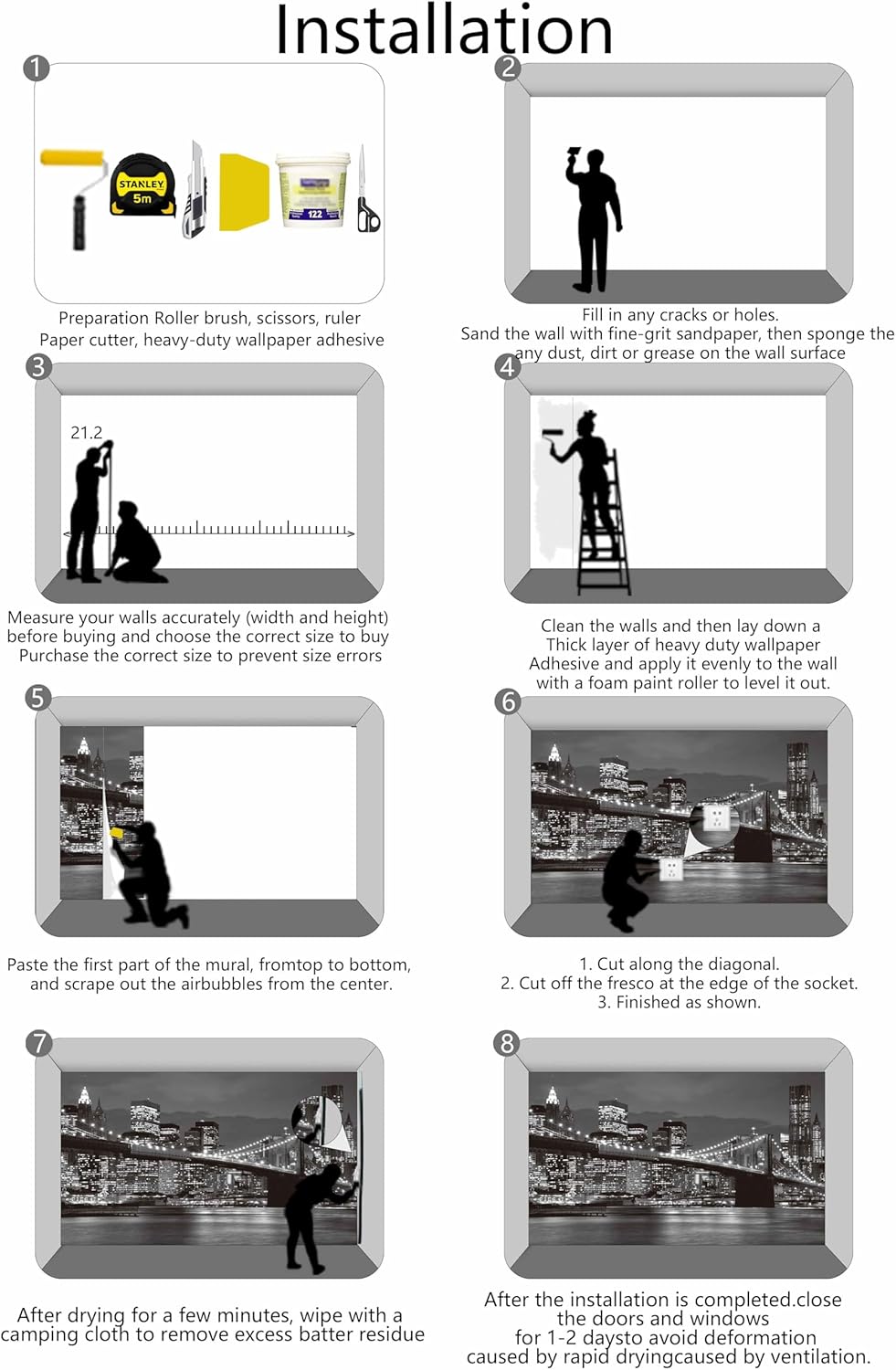 Installation

1

STANLEY
5m

122

Preparation Roller brush, scissors, ruler
Paper cutter, heavy-duty wallpaper adhesive

2

Fill in any cracks or holes.
Sand the wall with fine-grit sandpaper, then sponge the any dust, dirt or grease on the wall surface

3

21.2

Measure your walls accurately (width and height) before buying and choose the correct size to buy
Purchase the correct size to prevent size errors

4

Clean the walls and then lay down a Thick layer of heavy duty wallpaper Adhesive and apply it evenly to the wall with a foam paint roller to level it out.

5

Paste the first part of the mural, fromtop to bottom, and scrape out the airbubbles from the center.

6

1. Cut along the diagonal.
2. Cut off the fresco at the edge of the socket.
3. Finished as shown.

7

After drying for a few minutes, wipe with a camping cloth to remove excess batter residue

8

After the installation is completed.close the doors and windows for 1-2 daysto avoid deformation caused by rapid dryingcaused by ventilation.