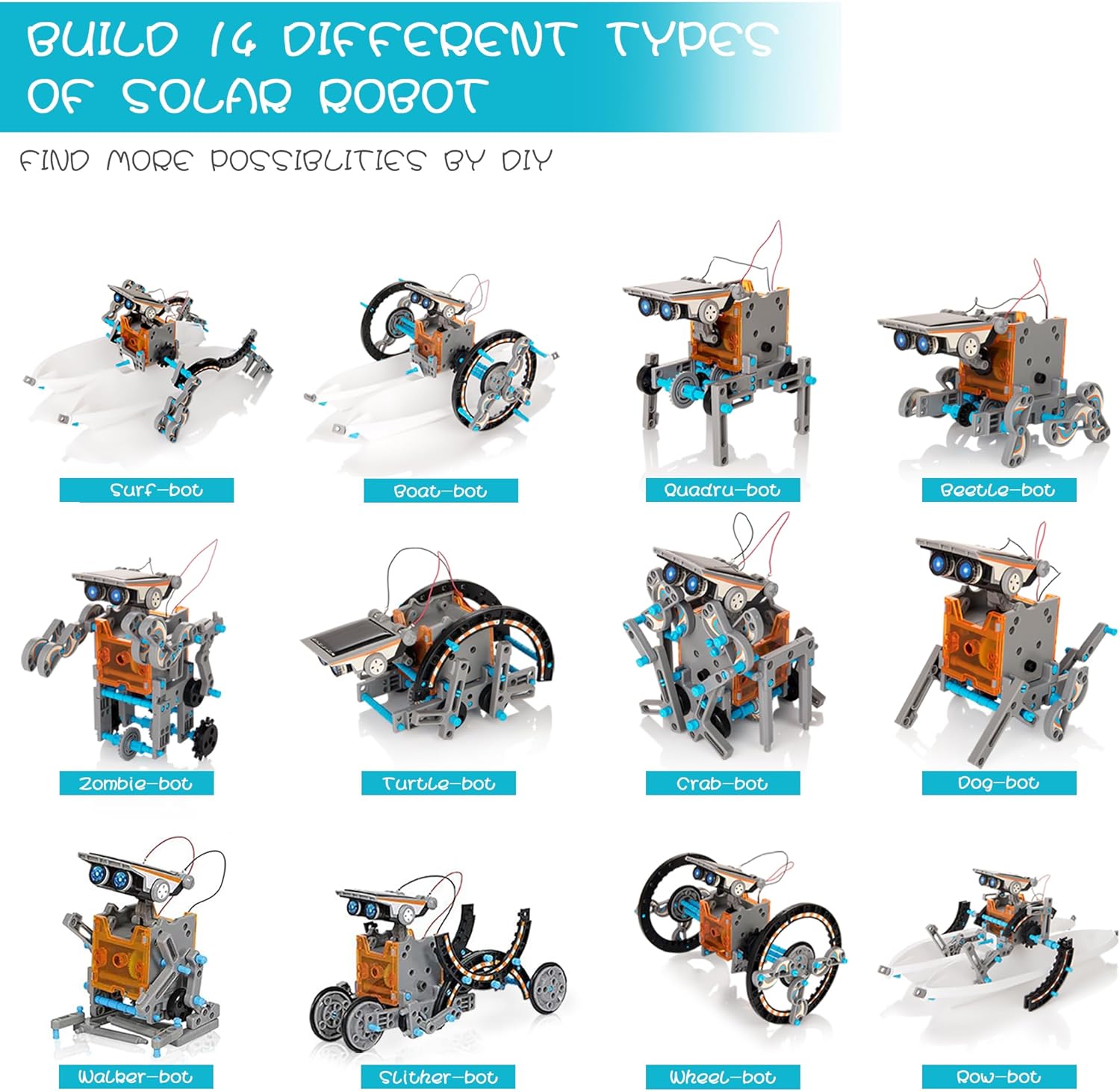 BUILD 14 DIFFERENT TYPES OF SOLAR ROBOT

FIND MORE POSSIBLITIES BY DIY

Surf-bot

Boat-bot

Quadru-bot

Beetle-bot

Zombie-bot

Turtle-bot

Crab-bot

Dog-bot

Walker-bot

Slither-bot

Wheel-bot

Row-bot