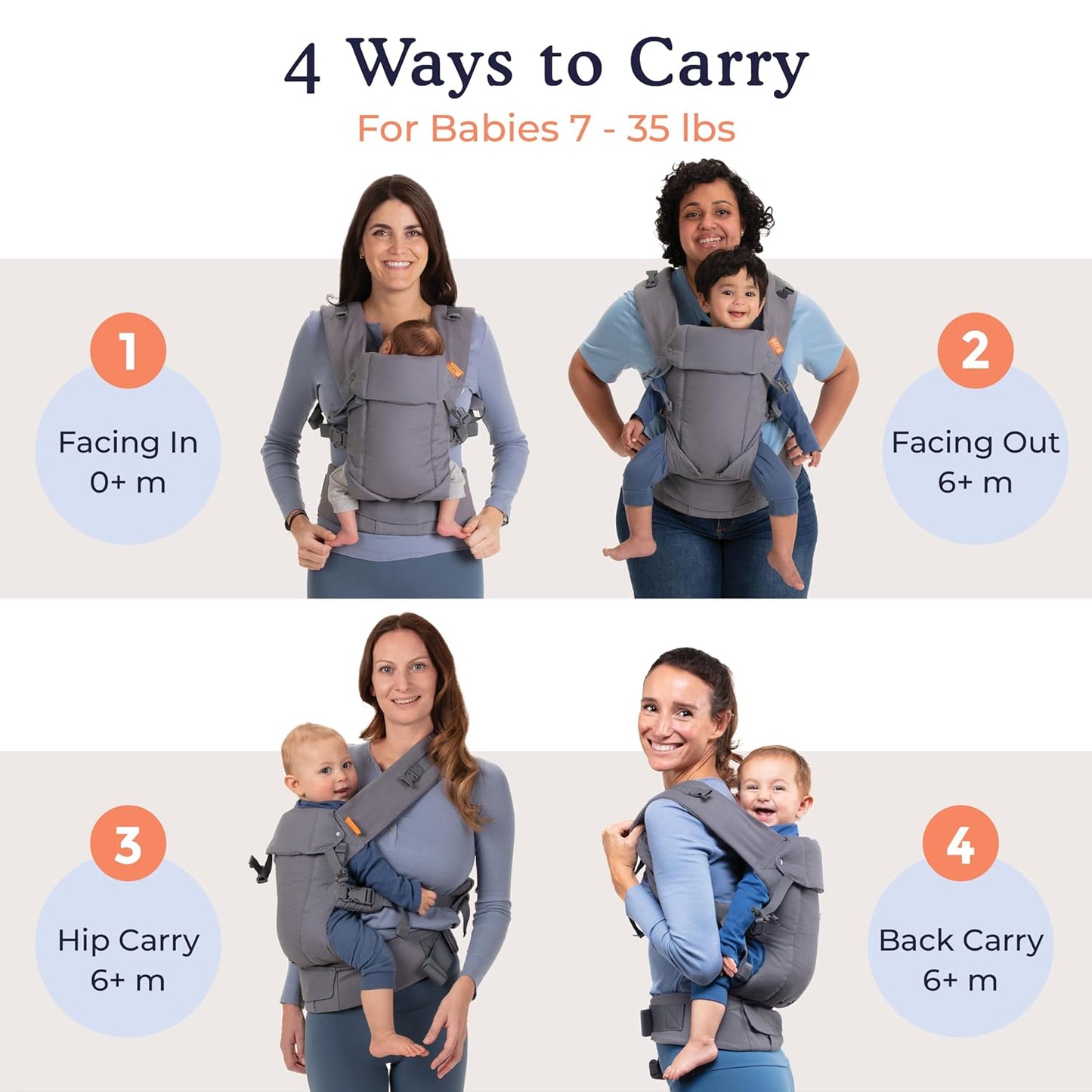 4 Ways to Carry

For Babies 7 - 35 lbs

1

Facing In
0+ m

2

Facing Out
6+ m

3

Hip Carry
6+ m

4

Back Carry
6+ m