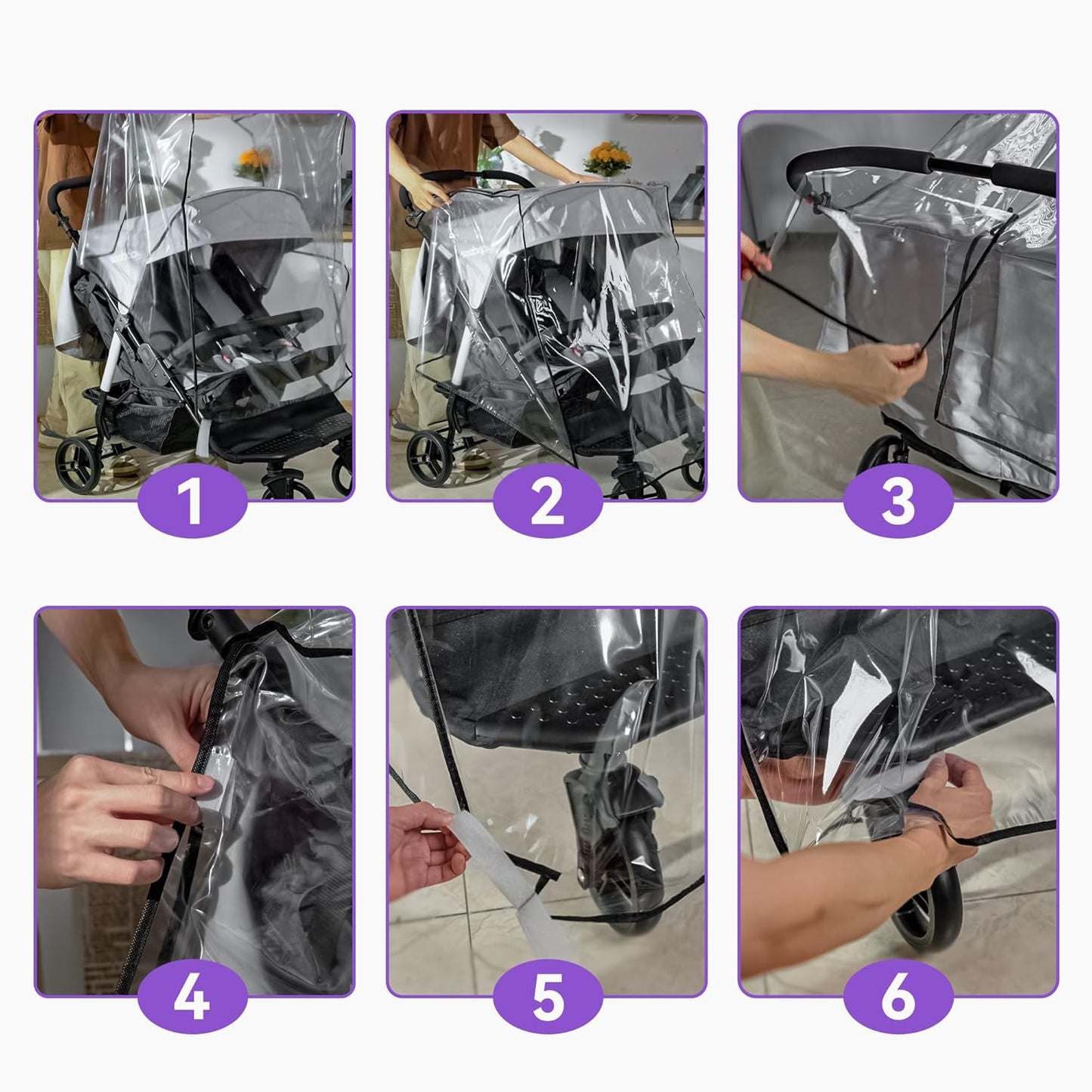 1

2

3

4

5

6